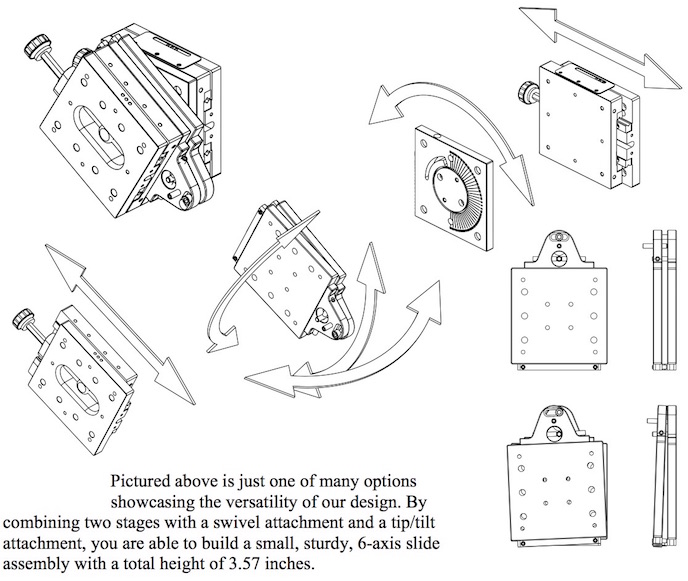 Pictured above is just one of many options showcasing the versatility of our design. By combining two stages with a swivel attachment and a tip/tilt attachment, you are able to build a small, sturdy, 6-axis slide assembly with a total height of 3.57 inches.